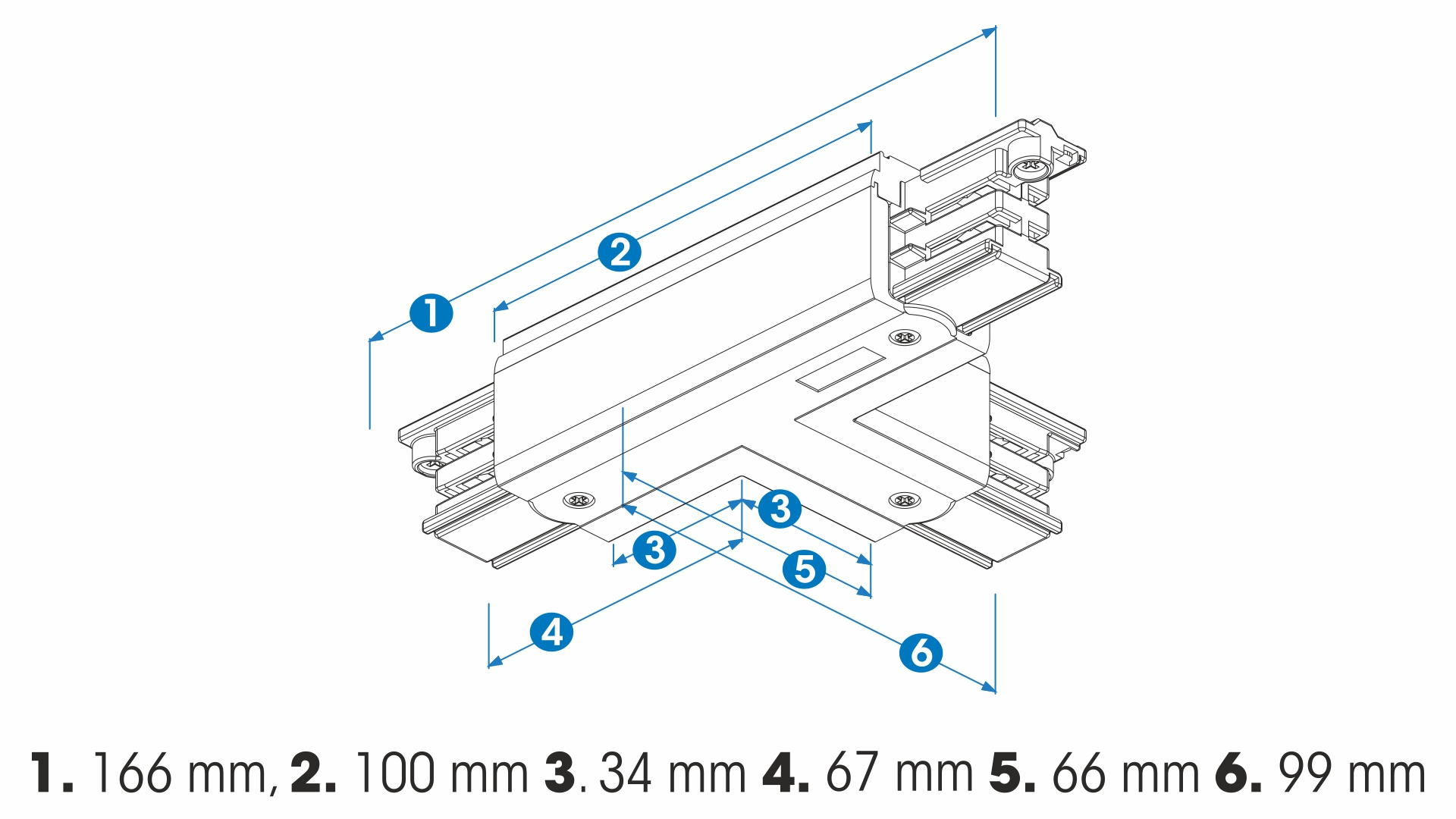 2
1
3
3
5
4
6

1. 166 mm, 2. 100 mm 3. 34 mm 4. 67 mm 5. 66 mm 6. 99 mm