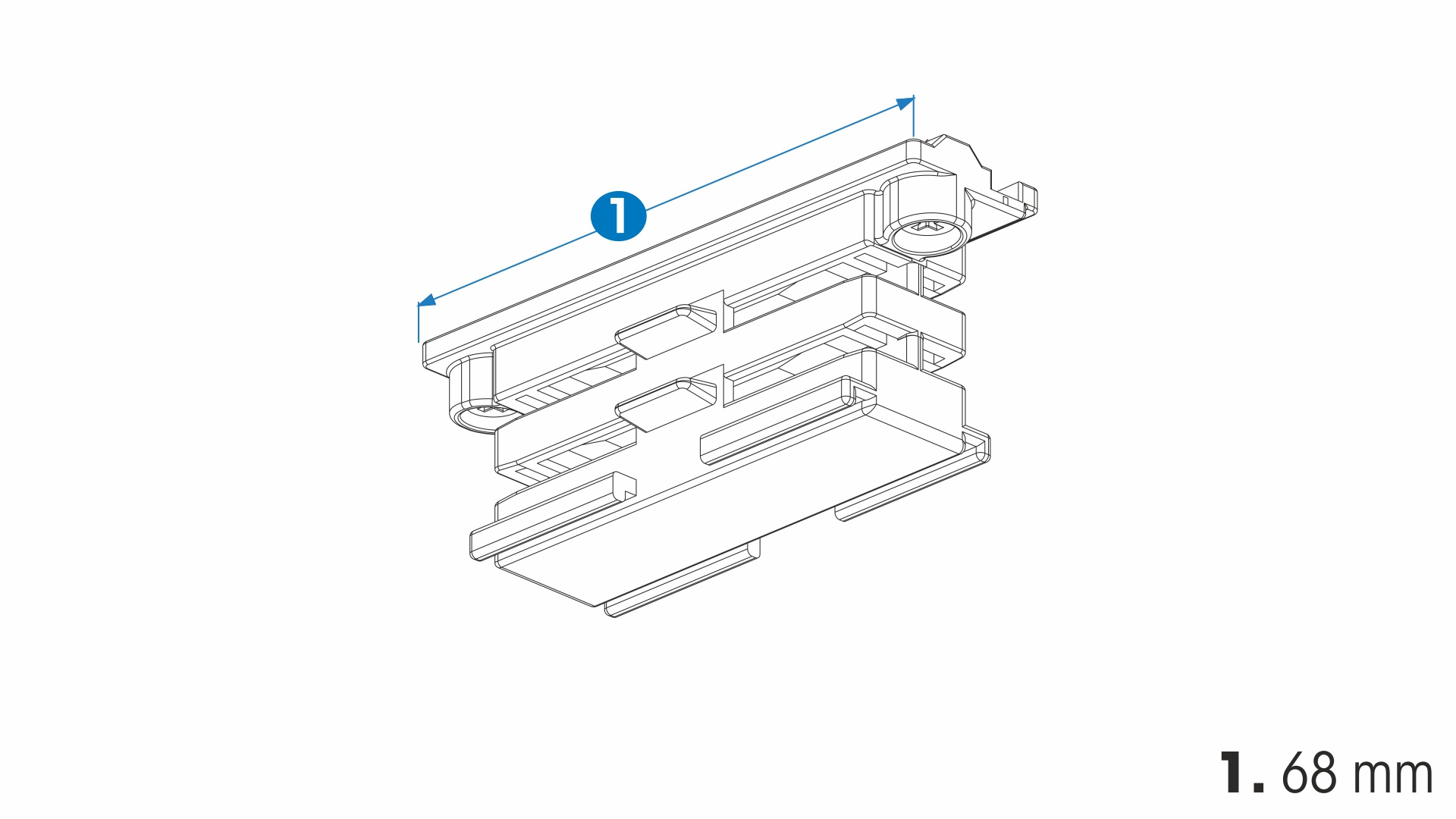 1

1. 68 mm